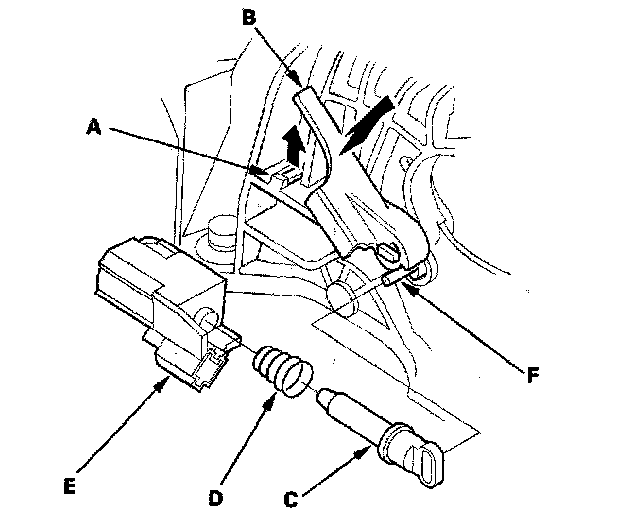 B
A
F
E
D
C