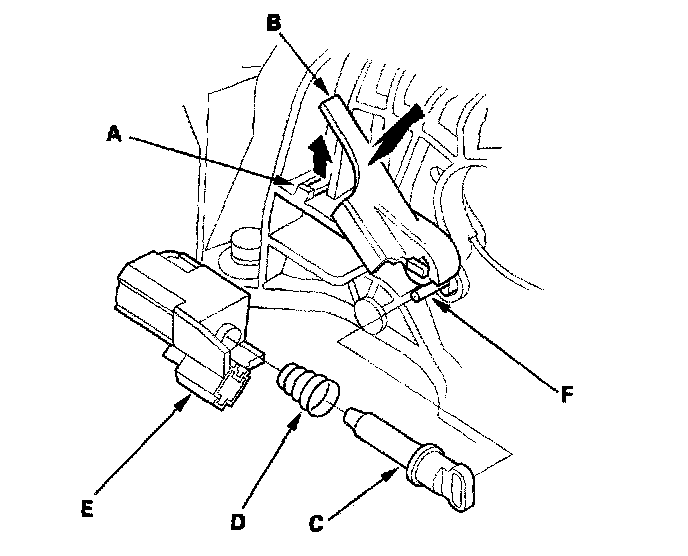 B
A
F
E
D
C