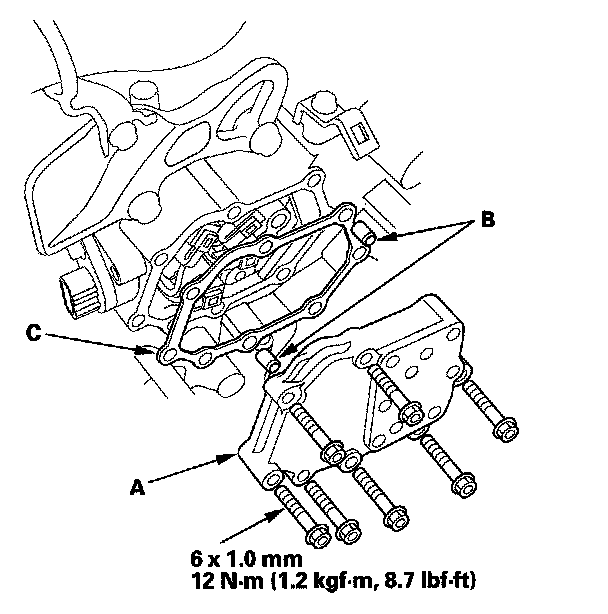 B

C

A

6 x 1.0 mm
12 N·m (1.2 kgf·m, 8.7 lbf·ft)