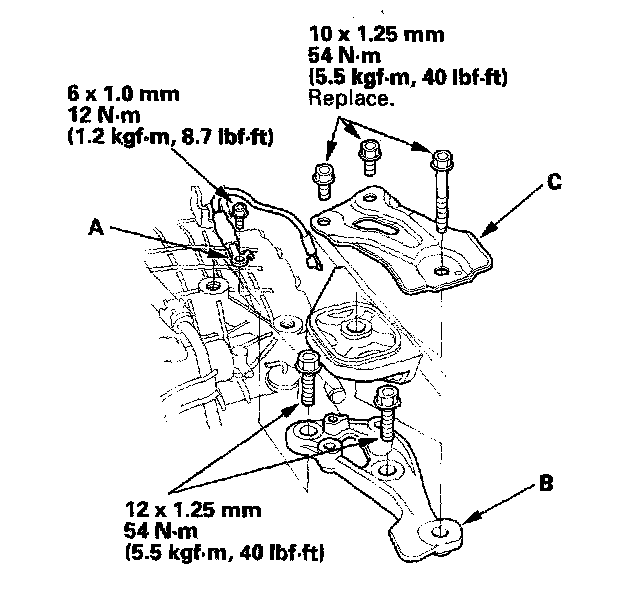 10 x 1.25 mm
54 N·m
(5.5 kgf·m, 40 lbf·ft)
Replace.

6 x 1.0 mm
12 N·m
(1.2 kgf·m, 8.7 lbf·ft)

C

A

B

12 x 1.25 mm
54 N·m
(5.5 kgf·m, 40 lbf·ft)