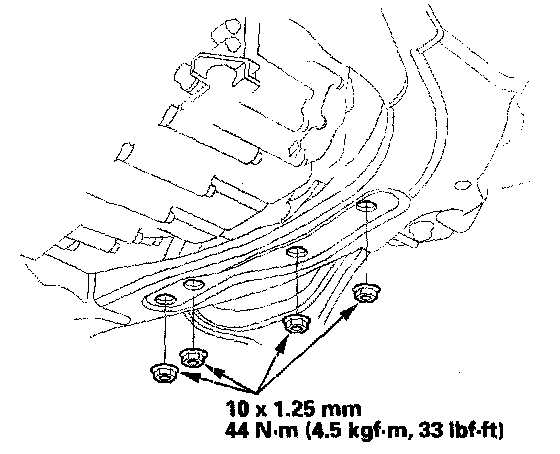 10 x 1.25 mm
44 N·m (4.5 kgf·m, 33 lbf·ft)