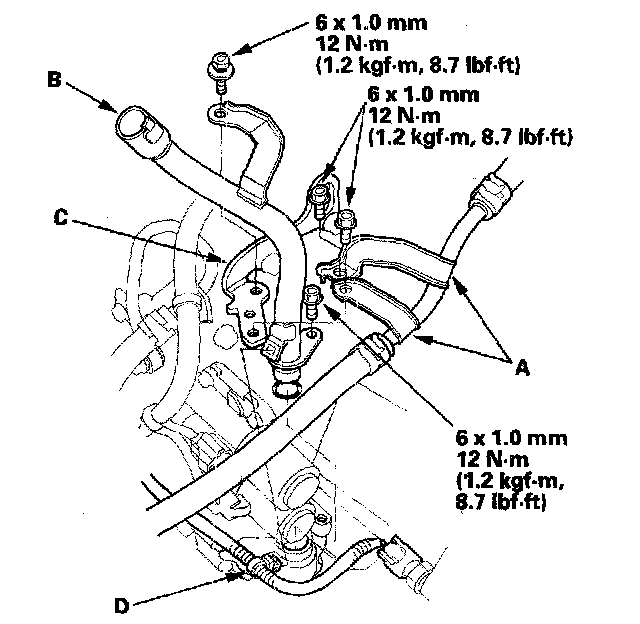 6 x 1.0 mm
12 N·m
(1.2 kgf·m, 8.7 lbf·ft)

B

6 x 1.0 mm
12 N·m
(1.2 kgf·m, 8.7 lbf·ft)

C

A

6 x 1.0 mm
12 N·m
(1.2 kgf·m,
8.7 lbf·ft)

D