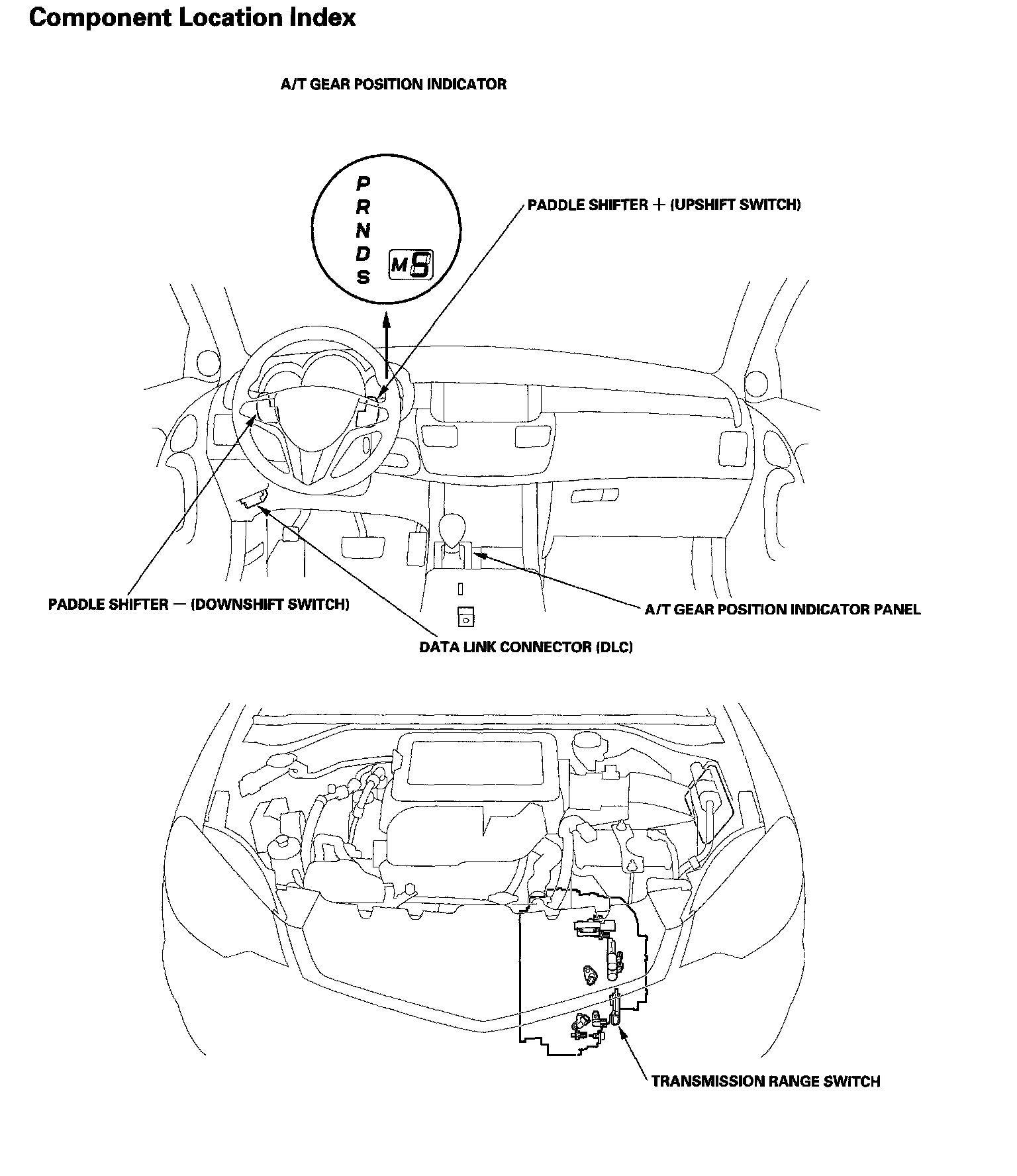 Component Location Index

A/T GEAR POSITION INDICATOR

P
R
N
D
S

M 5

PADDLE SHIFTER + (UPSHIFT SWITCH)

PADDLE SHIFTER — (DOWNSHIFT SWITCH)

A/T GEAR POSITION INDICATOR PANEL

DATA LINK CONNECTOR (DLC)

TRANSMISSION RANGE SWITCH