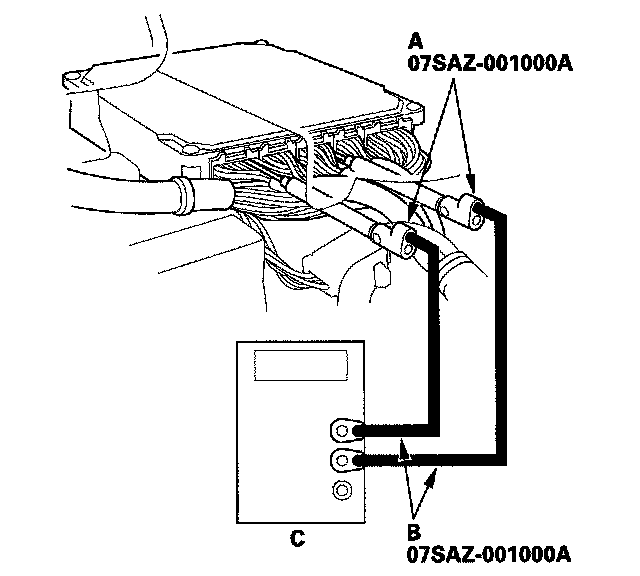 A
07SAZ-001000A

C

B
07SAZ-001000A