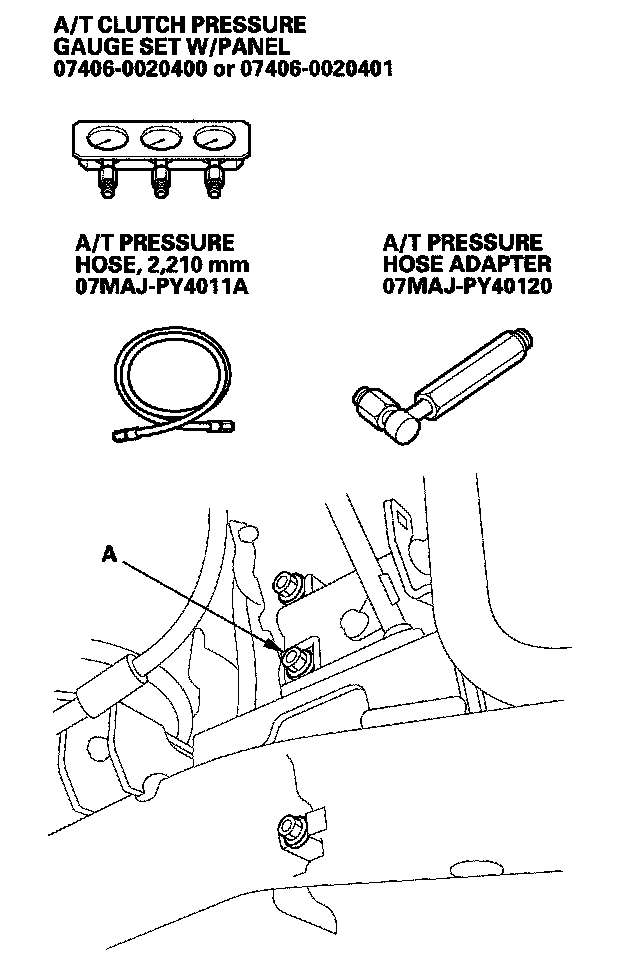 A/T CLUTCH PRESSURE
GAUGE SET W/PANEL
07406-0020400 or 07406-0020401

A/T PRESSURE
HOSE, 2,210 mm
07MAJ-PY4011A

A/T PRESSURE
HOSE ADAPTER
07MAJ-PY40120

A