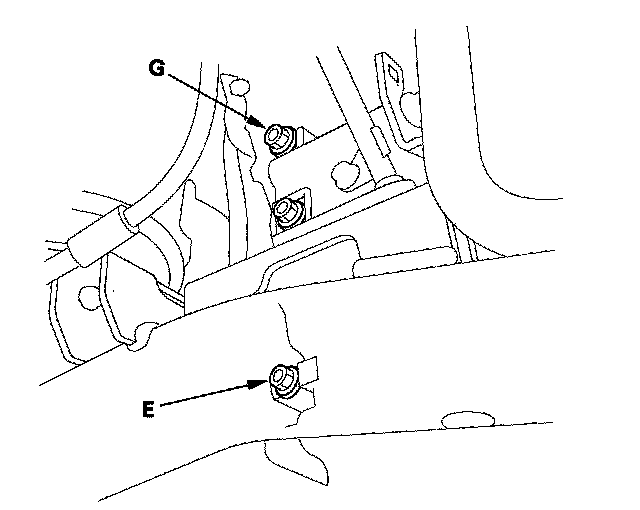 G

E