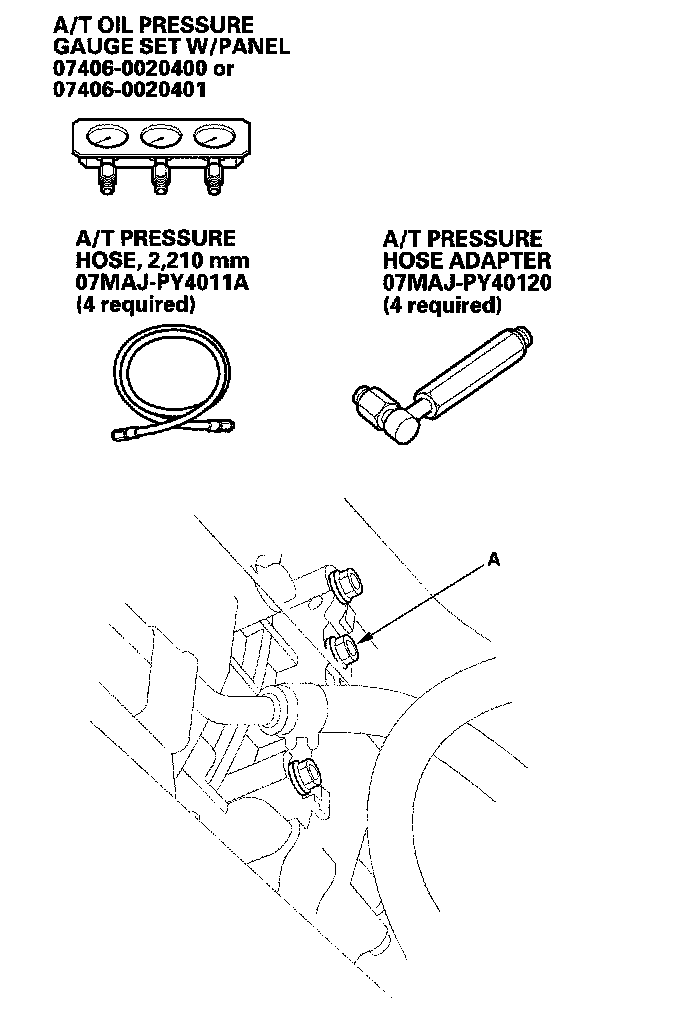 A/T OIL PRESSURE GAUGE SET W/PANEL
07406-0020400 or
07406-0020401

A/T PRESSURE HOSE, 2,210 mm
07MAJ-PY4011A
(4 required)

A/T PRESSURE HOSE ADAPTER
07MAJ-PY40120
(4 required)

A