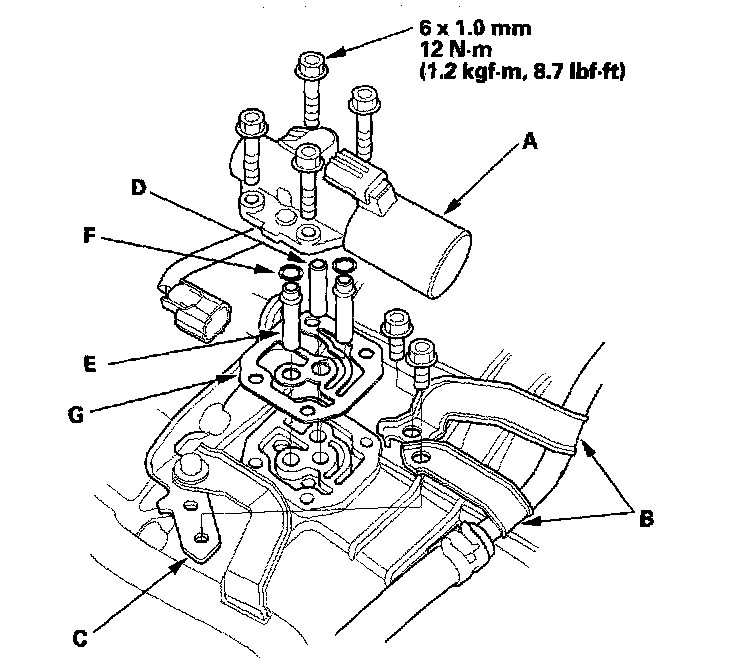 6 x 1.0 mm
12 N·m
(1.2 kgf·m, 8.7 lbf·ft)

A

D

F

E

G

B

C