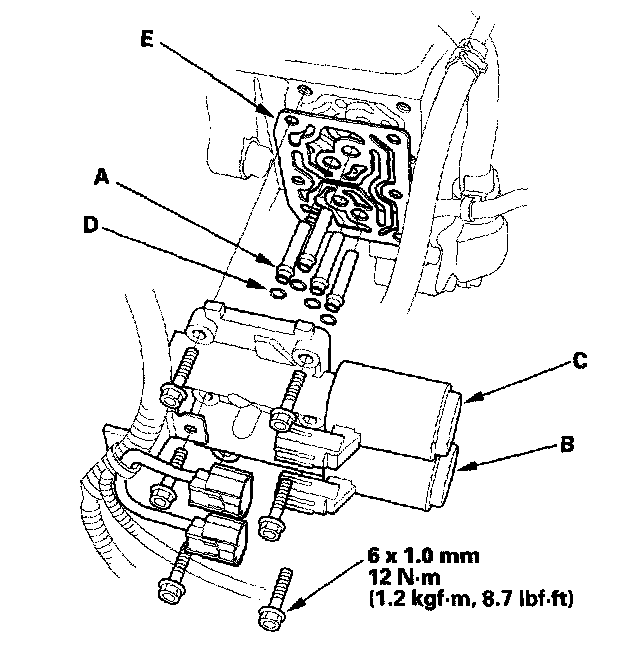 E

A

D

C

B

6 x 1.0 mm
12 N·m
(1.2 kgf·m, 8.7 lbf·ft)