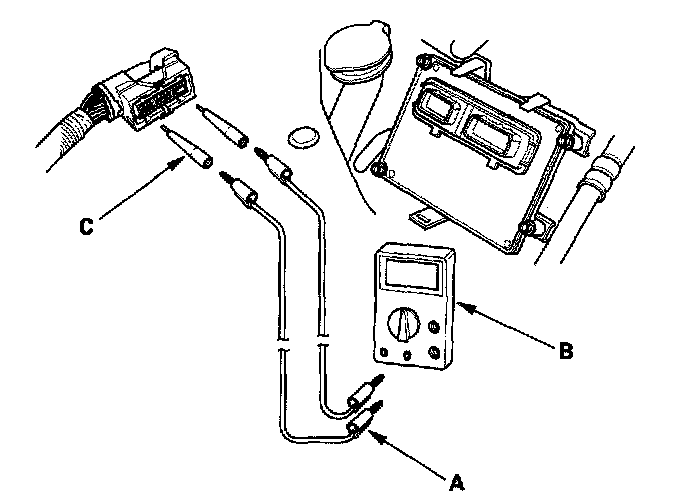 C
B
A