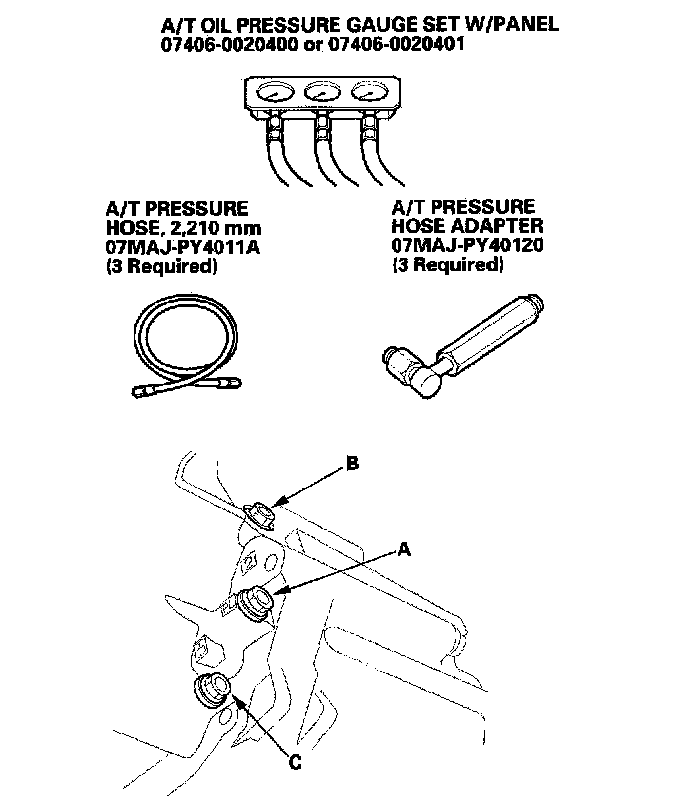 A/T OIL PRESSURE GAUGE SET W/PANEL
07406-0020400 or 07406-0020401

A/T PRESSURE
HOSE, 2,210 mm
07MAJ-PY4011A
(3 Required)

A/T PRESSURE
HOSE ADAPTER
07MAJ-PY40120
(3 Required)

B

A

C