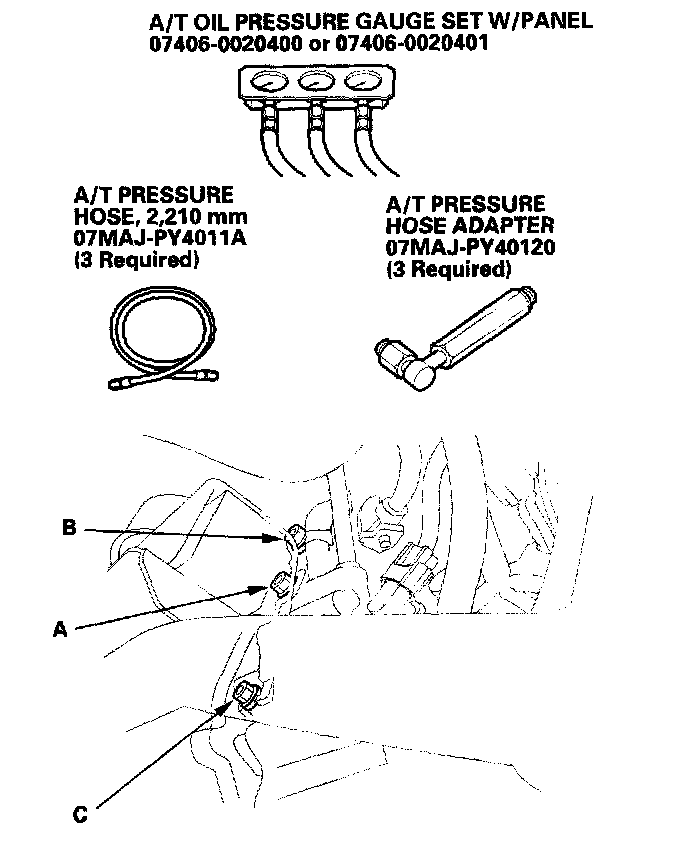 A/T OIL PRESSURE GAUGE SET W/PANEL
07406-0020400 or 07406-0020401

A/T PRESSURE
HOSE, 2,210 mm
07MAJ-PY4011A
(3 Required)

A/T PRESSURE
HOSE ADAPTER
07MAJ-PY40120
(3 Required)

B

A

C