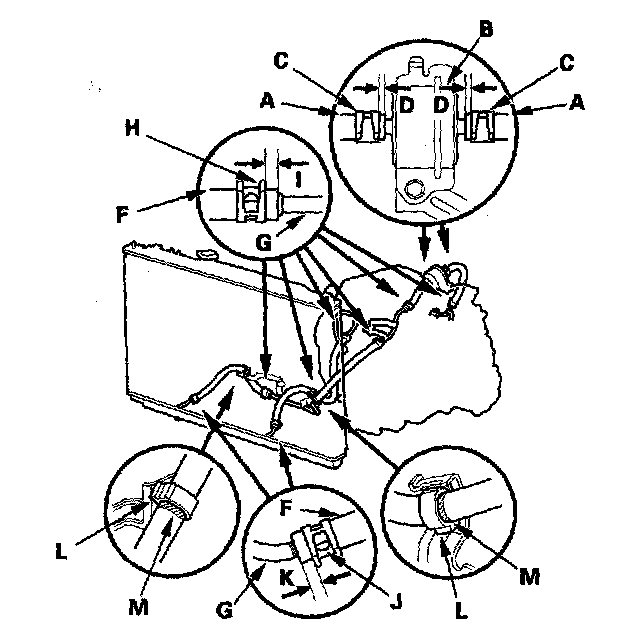 B
C
C
A
D
D
A
H
I
F
G
F
L
M
G
K
J
M
L