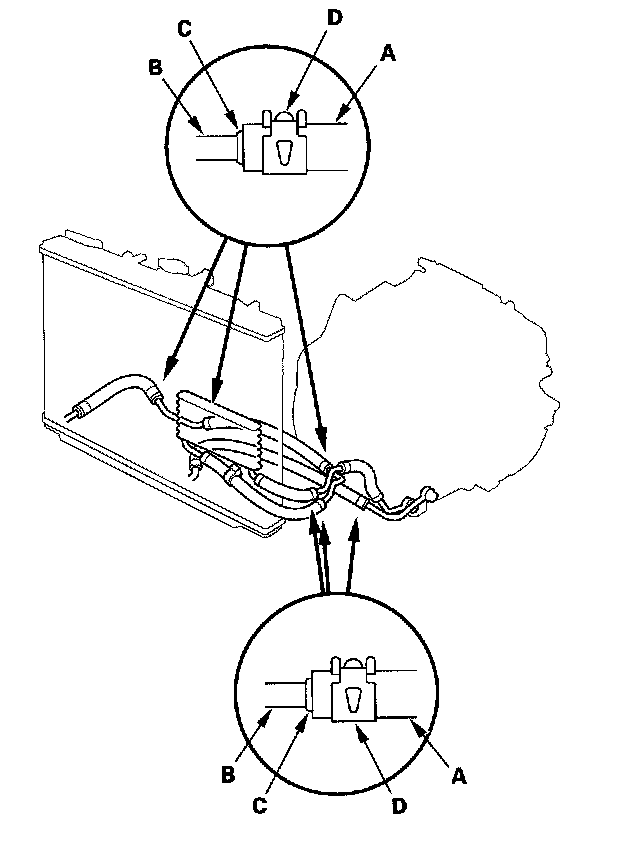 C
D
B
A
B
C
D
A