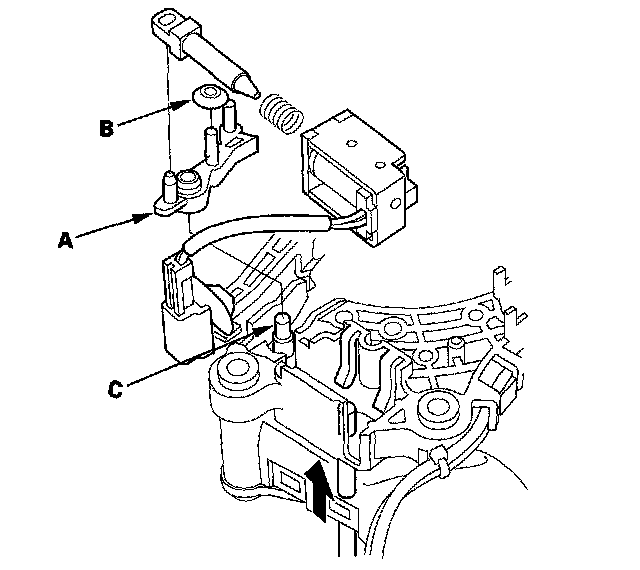 B
A
C