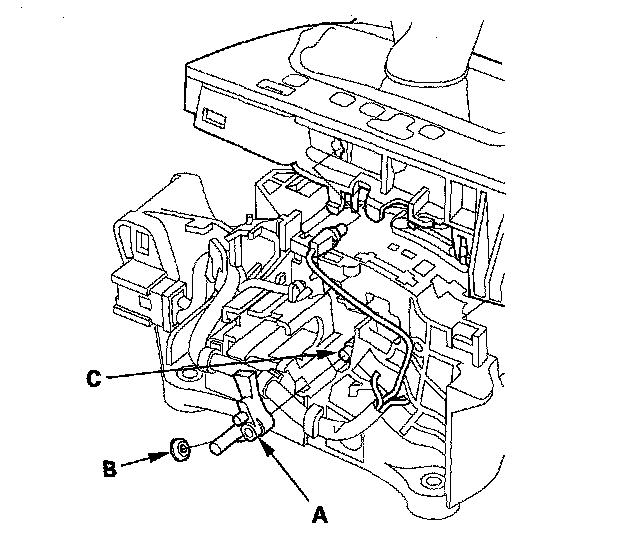 C
B
A