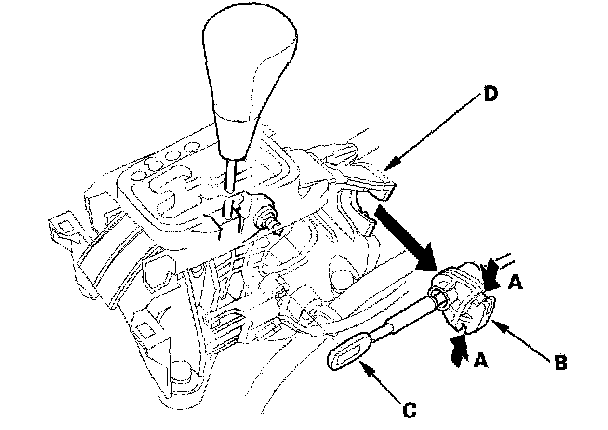 D
A
A
B
C