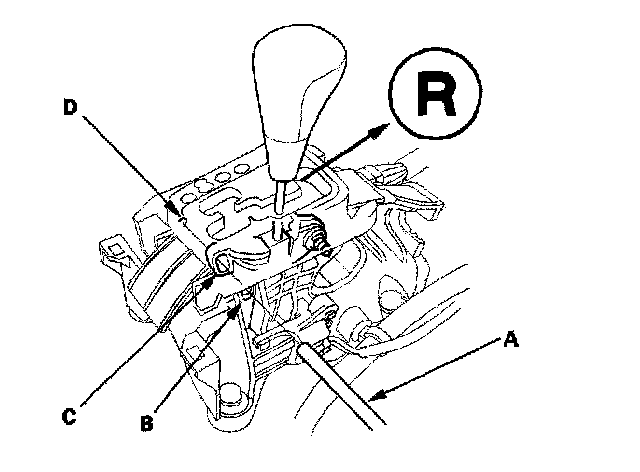 D
R
A
C
B