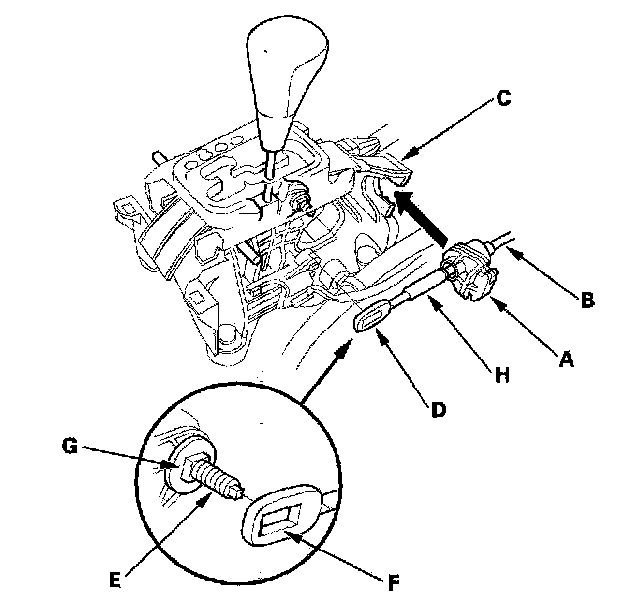 C
B
A
H
D
G
E
F