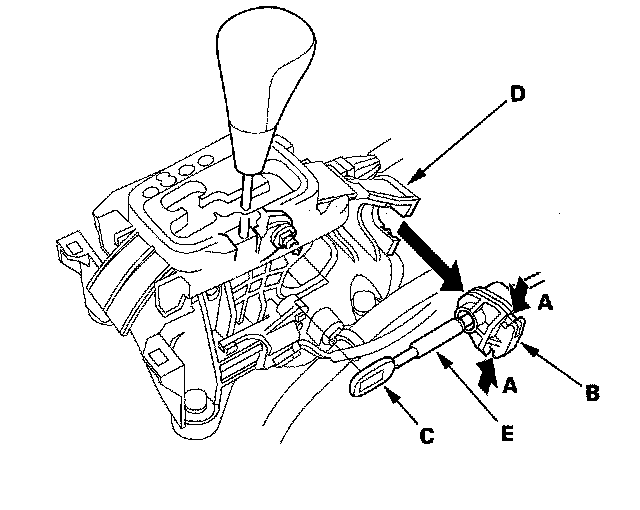 D
A
A
B
C
E