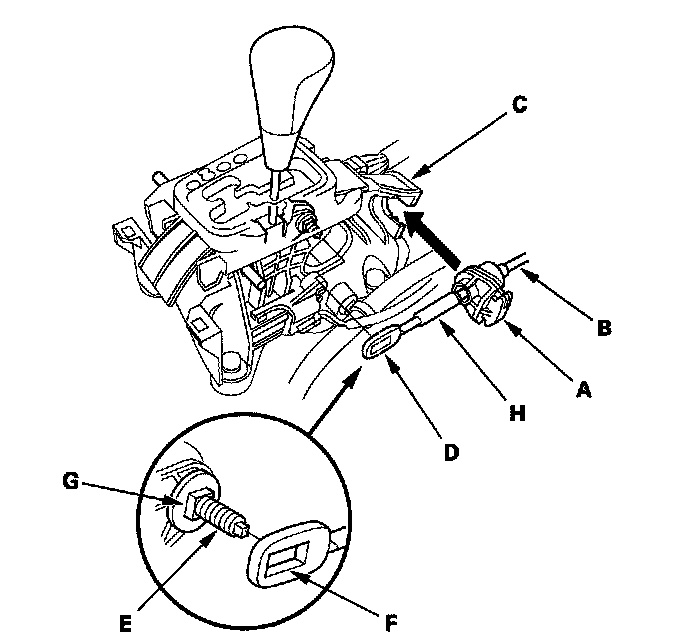 C
B
A
H
D
G
E
F