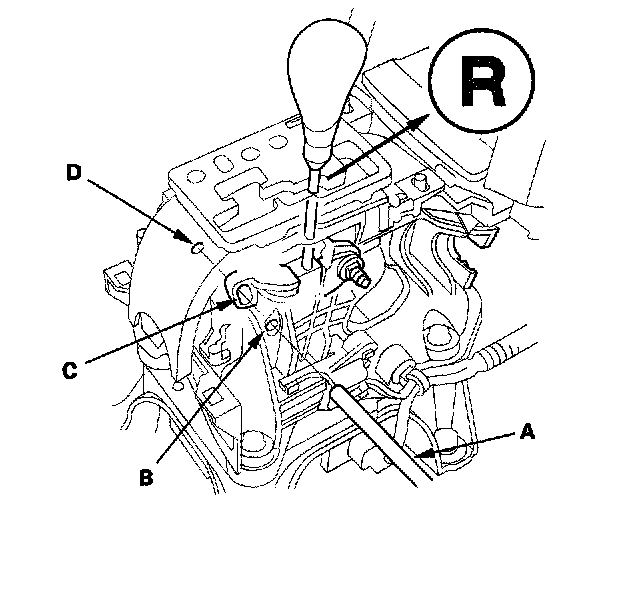 R
D
C
B
A