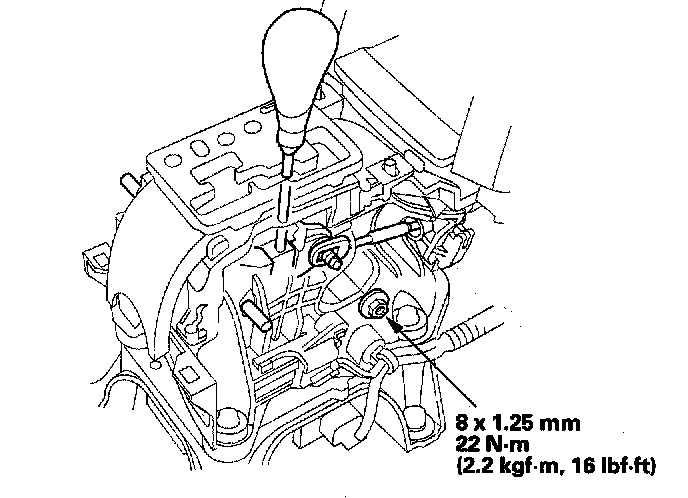 8 x 1.25 mm
22 N·m
(2.2 kgf·m, 16 lbf·ft)