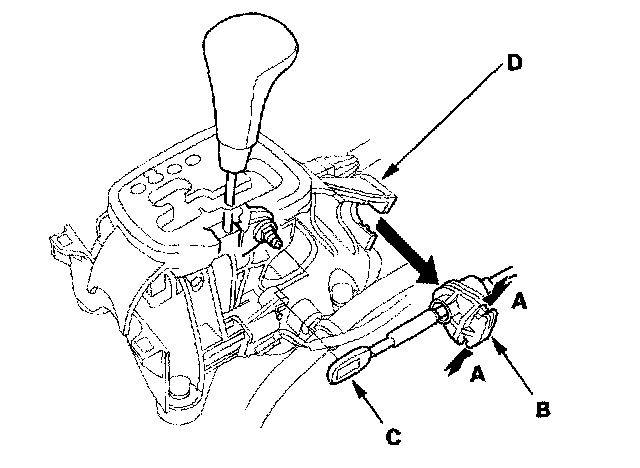 D
A
A
B
C