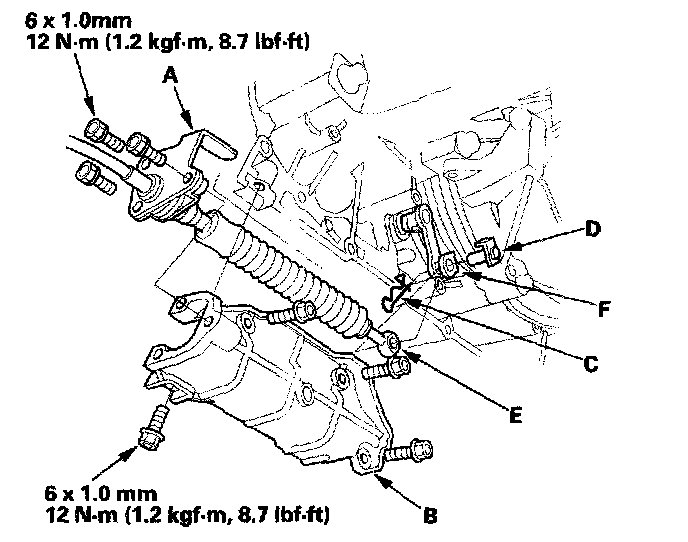 6 x 1.0mm
12 N·m (1.2 kgf·m, 8.7 lbf·ft)

A

D

F

C

E

6 x 1.0 mm
12 N·m (1.2 kgf·m, 8.7 lbf·ft)

B