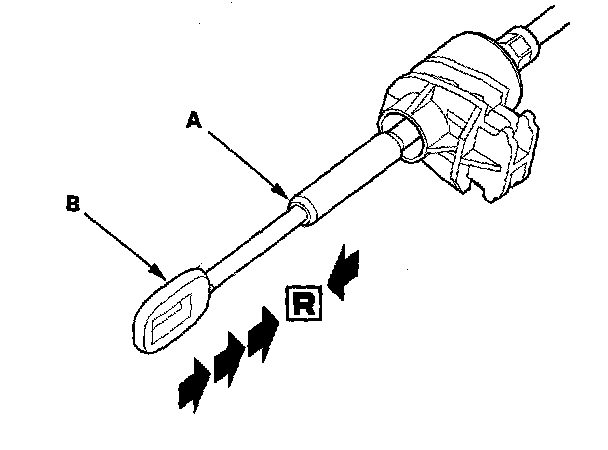 A
B
R