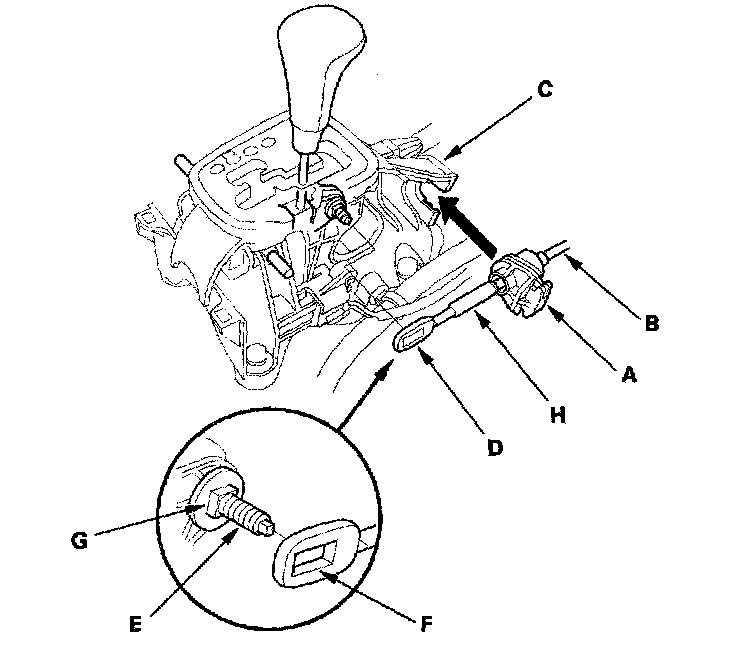 C

B

A

H

D

G

E

F