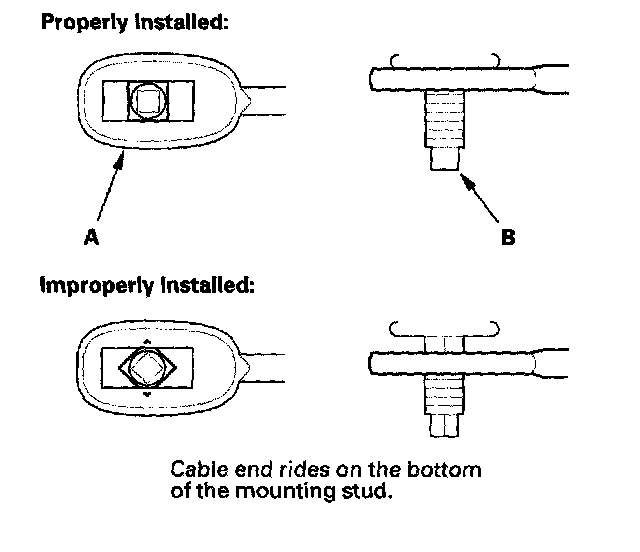 Properly Installed:

A

B

Improperly Installed:

Cable end rides on the bottom of the mounting stud.