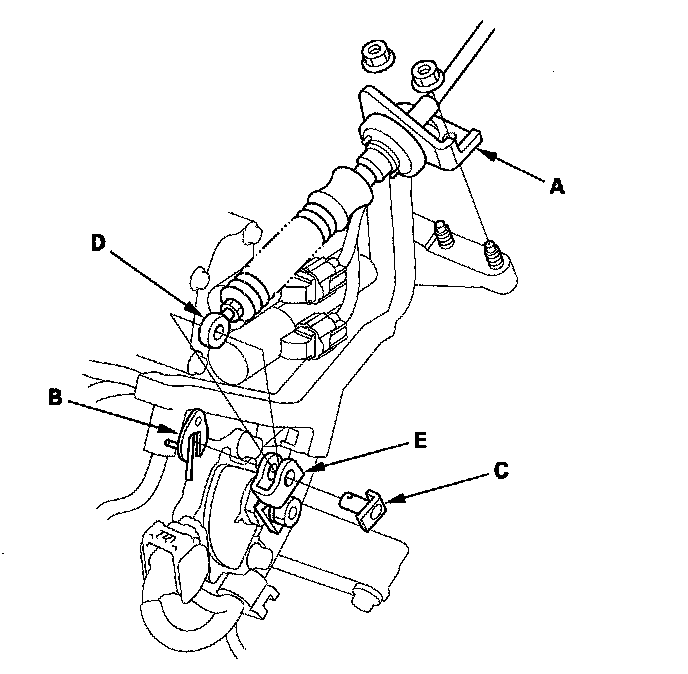 A
D
B
E
C