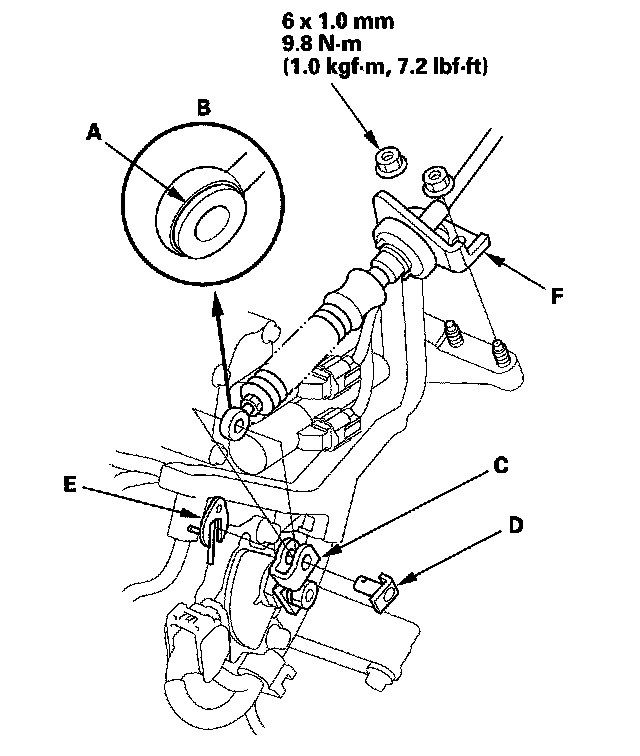 6 x 1.0 mm
9.8 N·m
(1.0 kgf·m, 7.2 lbf·ft)

B

A

F

C

E

D