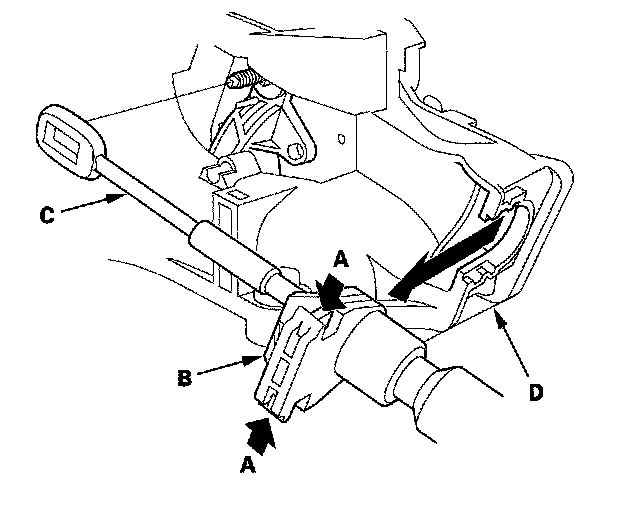 C
A
B
D
A