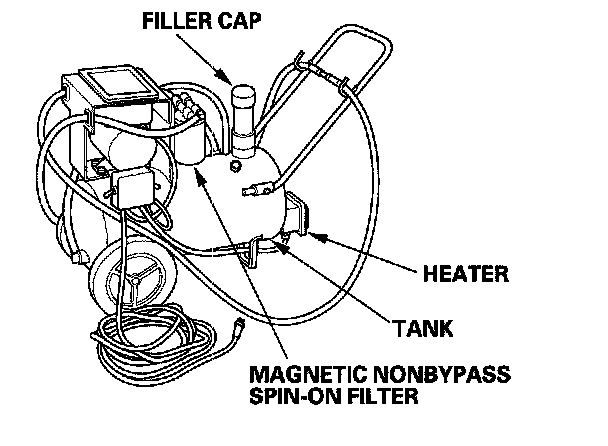 FILLER CAP

HEATER

TANK

MAGNETIC NONBYPASS SPIN-ON FILTER