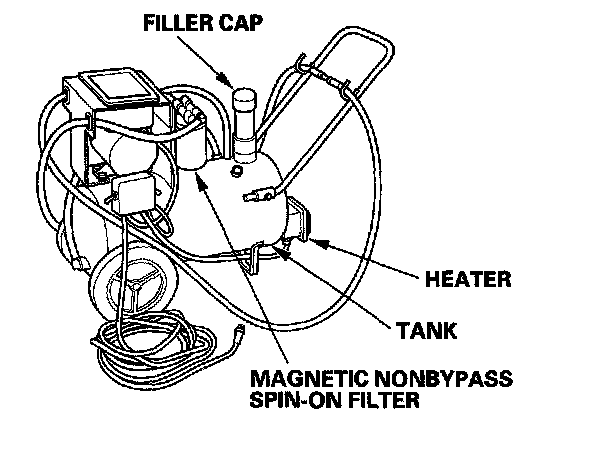 FILLER CAP

HEATER

TANK

MAGNETIC NONBYPASS SPIN-ON FILTER