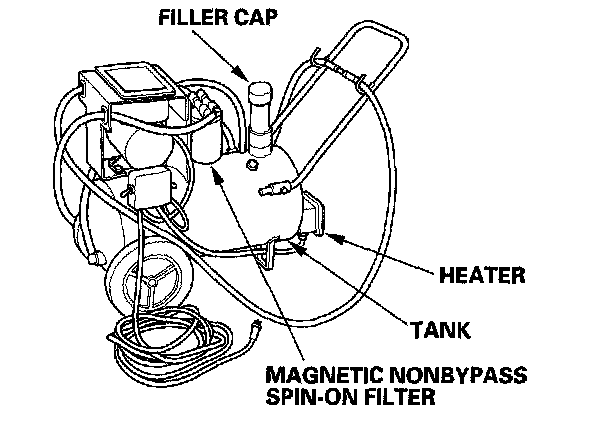 FILLER CAP

HEATER

TANK

MAGNETIC NONBYPASS SPIN-ON FILTER