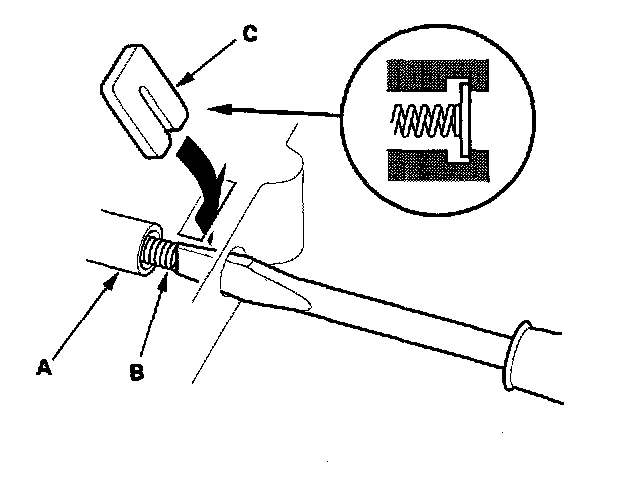 C

A

B