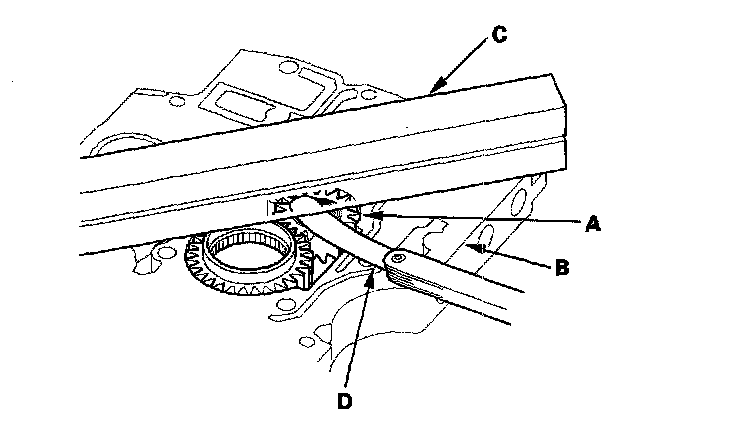 C
A
B
D