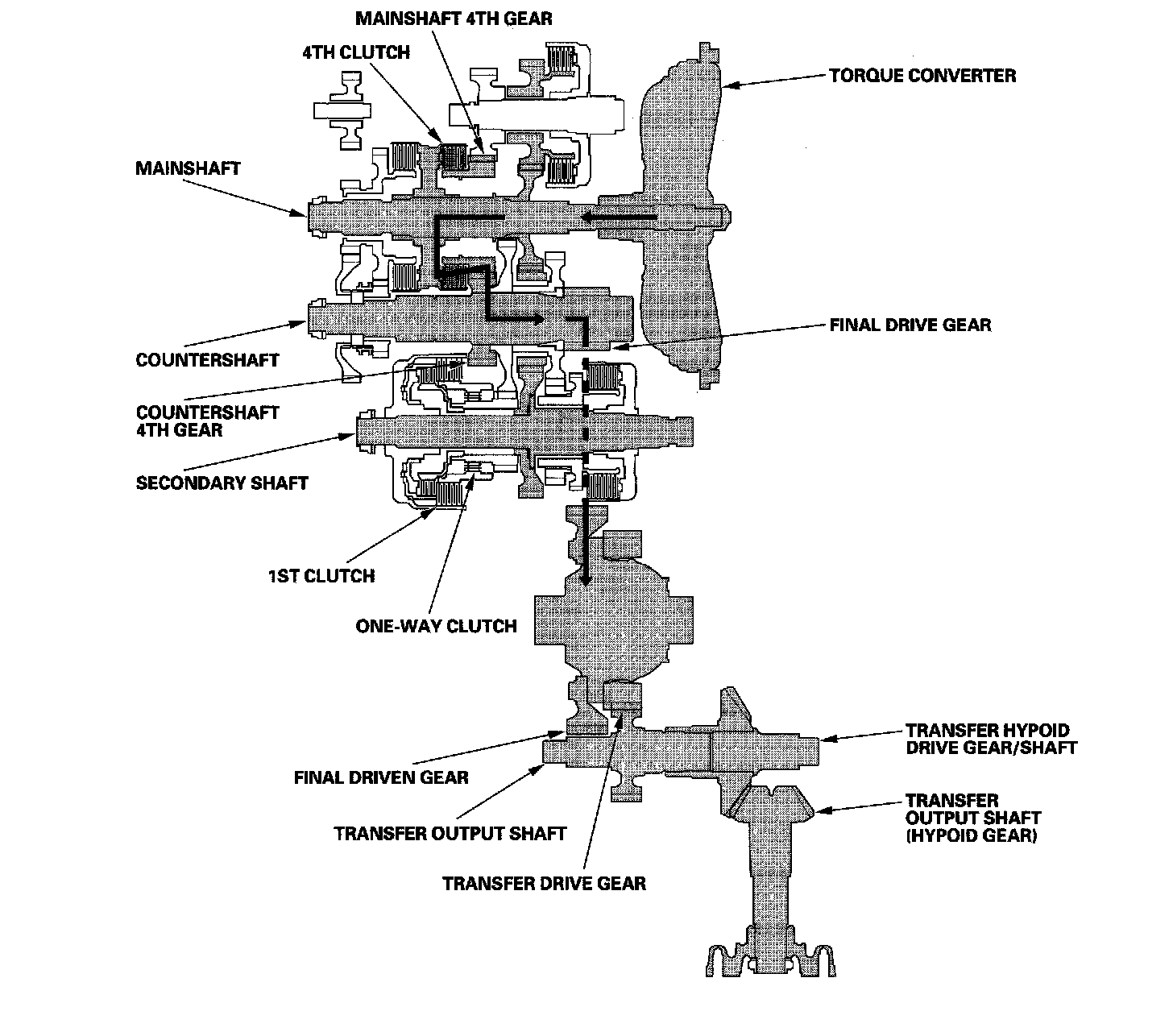 MAINSHAFT 4TH GEAR

4TH CLUTCH

TORQUE CONVERTER

MAINSHAFT

FINAL DRIVE GEAR

COUNTERSHAFT

COUNTERSHAFT 4TH GEAR

SECONDARY SHAFT

1ST CLUTCH

ONE-WAY CLUTCH

TRANSFER HYPOID DRIVE GEAR/SHAFT

FINAL DRIVEN GEAR

TRANSFER OUTPUT SHAFT (HYPOID GEAR)

TRANSFER OUTPUT SHAFT

TRANSFER DRIVE GEAR