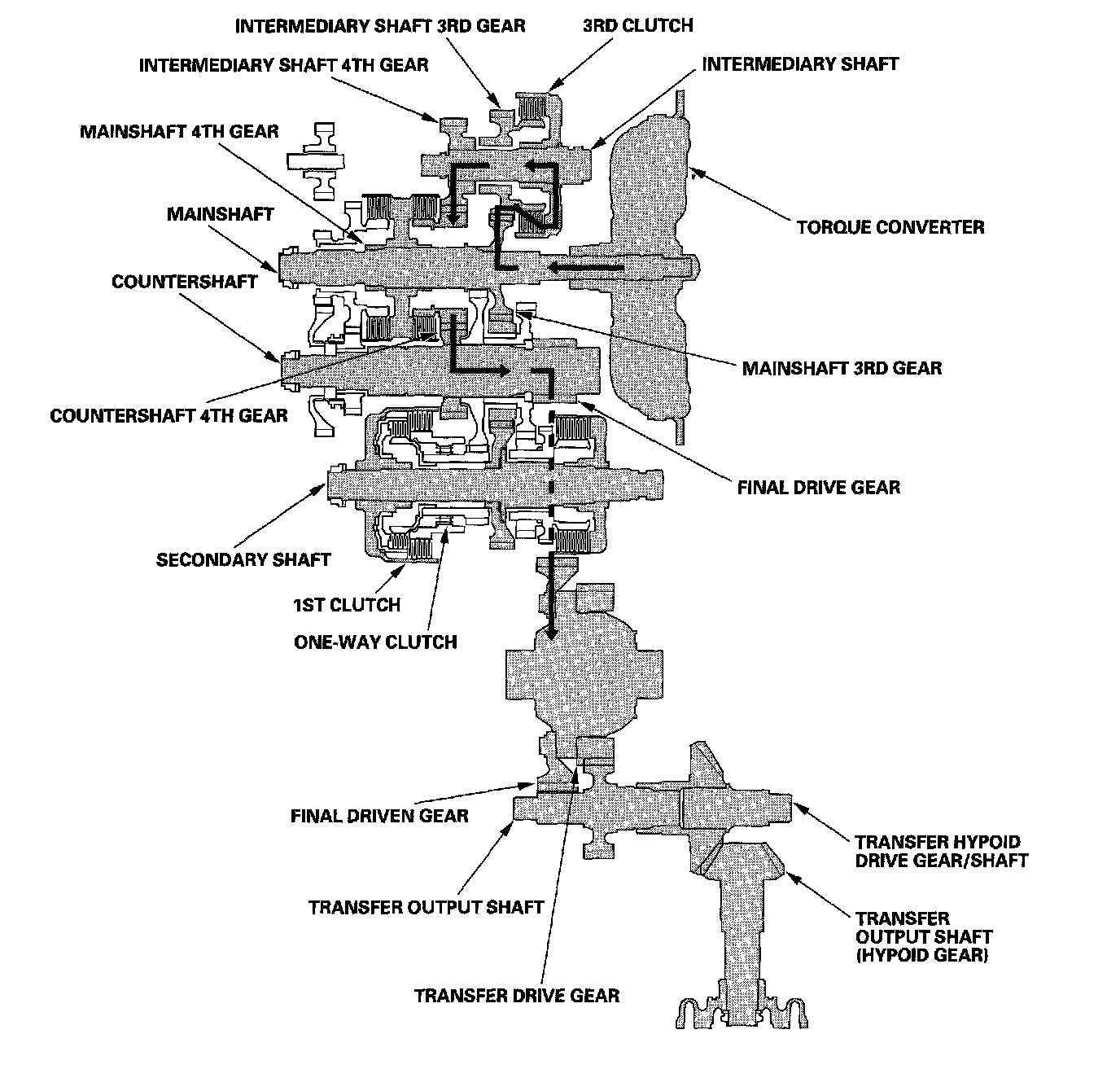 INTERMEDIARY SHAFT 3RD GEAR
3RD CLUTCH
INTERMEDIARY SHAFT 4TH GEAR
INTERMEDIARY SHAFT
MAINSHAFT 4TH GEAR
MAINSHAFT
TORQUE CONVERTER
COUNTERSHAFT
MAINSHAFT 3RD GEAR
COUNTERSHAFT 4TH GEAR
FINAL DRIVE GEAR
SECONDARY SHAFT
1ST CLUTCH
ONE-WAY CLUTCH
FINAL DRIVEN GEAR
TRANSFER HYPOID DRIVE GEAR/SHAFT
TRANSFER OUTPUT SHAFT
TRANSFER OUTPUT SHAFT (HYPOID GEAR)
TRANSFER DRIVE GEAR