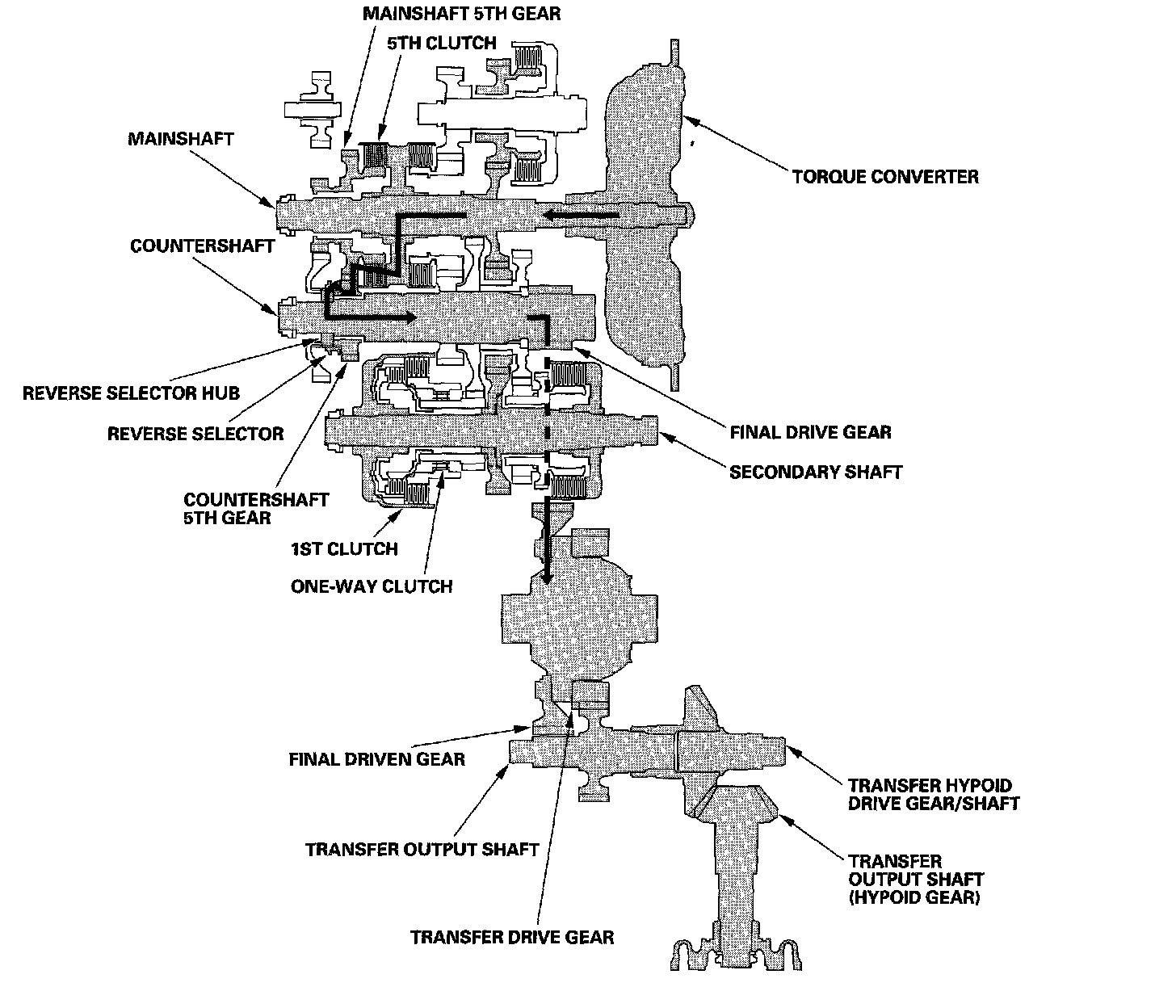 MAINSHAFT 5TH GEAR

5TH CLUTCH

MAINSHAFT

TORQUE CONVERTER

COUNTERSHAFT

REVERSE SELECTOR HUB

REVERSE SELECTOR

FINAL DRIVE GEAR

SECONDARY SHAFT

COUNTERSHAFT 5TH GEAR

1ST CLUTCH

ONE-WAY CLUTCH

FINAL DRIVEN GEAR

TRANSFER HYPOID DRIVE GEAR/SHAFT

TRANSFER OUTPUT SHAFT

TRANSFER OUTPUT SHAFT (HYPOID GEAR)

TRANSFER DRIVE GEAR