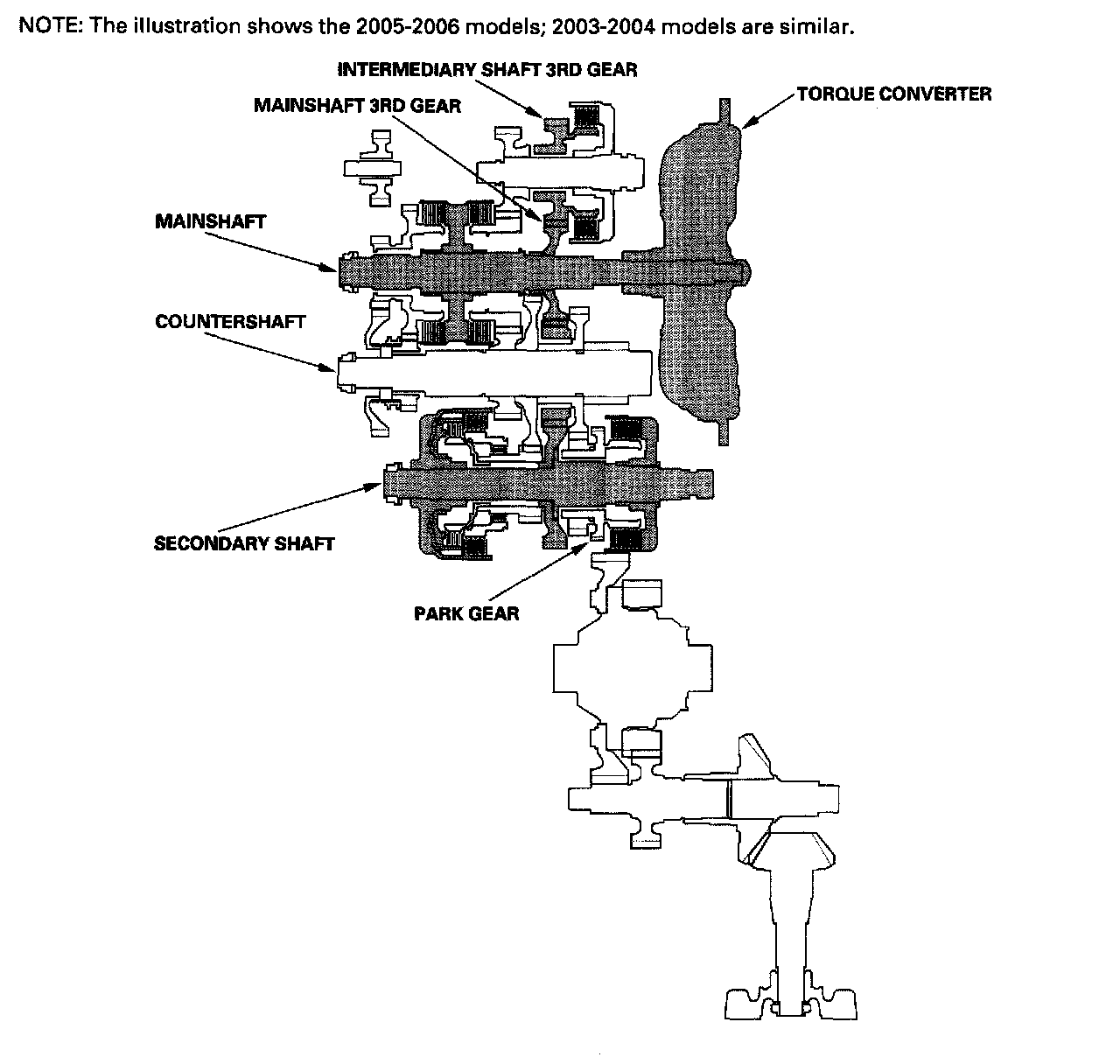 NOTE: The illustration shows the 2005-2006 models; 2003-2004 models are similar.

INTERMEDIARY SHAFT 3RD GEAR

MAINSHAFT 3RD GEAR

TORQUE CONVERTER

MAINSHAFT

COUNTERSHAFT

SECONDARY SHAFT

PARK GEAR