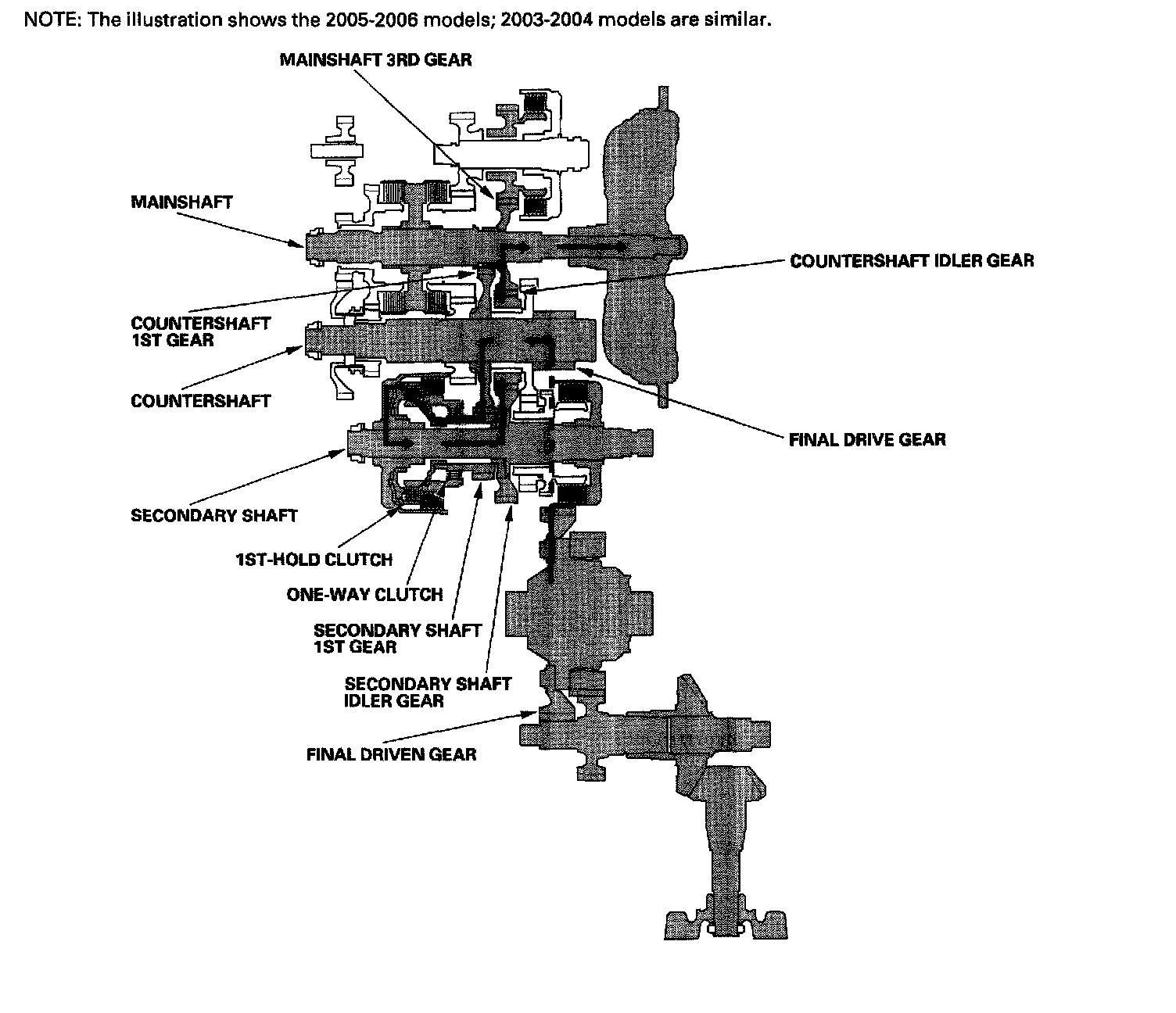 NOTE: The illustration shows the 2005-2006 models; 2003-2004 models are similar.

MAINSHAFT 3RD GEAR

MAINSHAFT

COUNTERSHAFT IDLER GEAR

COUNTERSHAFT 1ST GEAR

COUNTERSHAFT

FINAL DRIVE GEAR

SECONDARY SHAFT

1ST-HOLD CLUTCH

ONE-WAY CLUTCH

SECONDARY SHAFT 1ST GEAR

SECONDARY SHAFT IDLER GEAR

FINAL DRIVEN GEAR