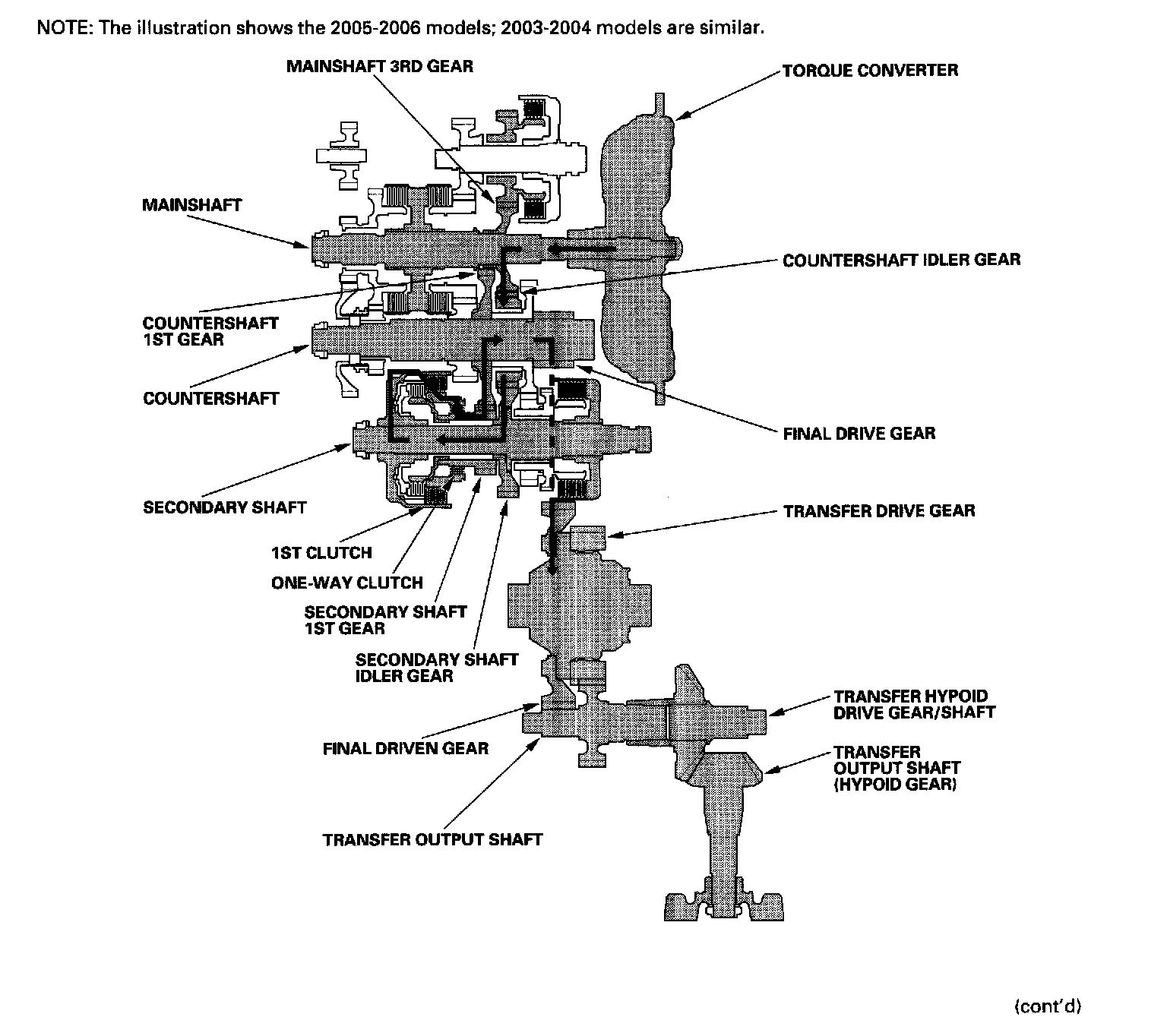 NOTE: The illustration shows the 2005-2006 models; 2003-2004 models are similar.

MAINSHAFT 3RD GEAR

TORQUE CONVERTER

MAINSHAFT

COUNTERSHAFT IDLER GEAR

COUNTERSHAFT 1ST GEAR

COUNTERSHAFT

FINAL DRIVE GEAR

SECONDARY SHAFT

TRANSFER DRIVE GEAR

1ST CLUTCH

ONE-WAY CLUTCH

SECONDARY SHAFT 1ST GEAR

SECONDARY SHAFT IDLER GEAR

TRANSFER HYPOID DRIVE GEAR/SHAFT

FINAL DRIVEN GEAR

TRANSFER OUTPUT SHAFT (HYPOID GEAR)

TRANSFER OUTPUT SHAFT

(cont'd)