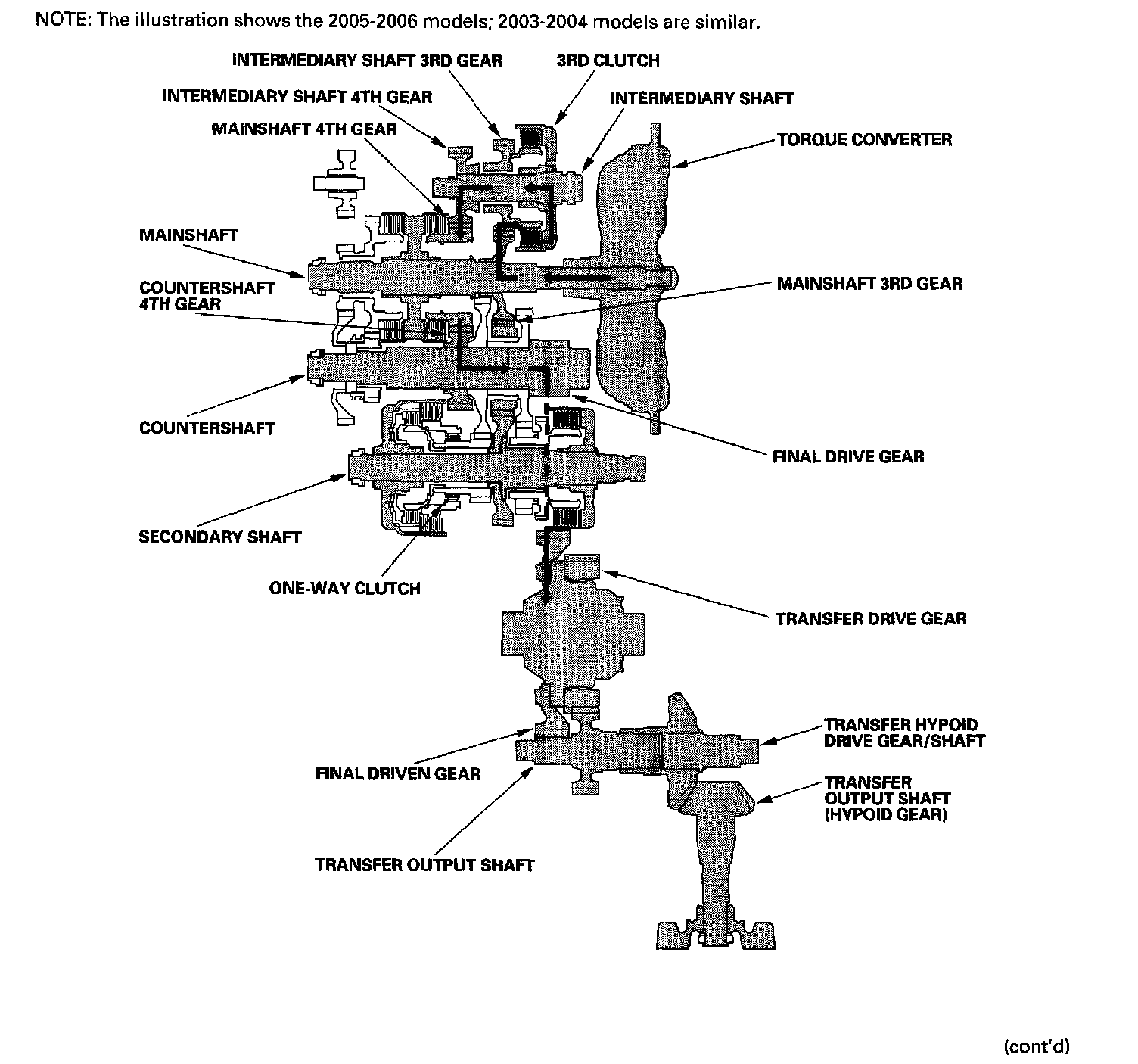 NOTE: The illustration shows the 2005-2006 models; 2003-2004 models are similar.

INTERMEDIARY SHAFT 3RD GEAR
3RD CLUTCH
INTERMEDIARY SHAFT 4TH GEAR
INTERMEDIARY SHAFT
MAINSHAFT 4TH GEAR
TORQUE CONVERTER
MAINSHAFT
COUNTERSHAFT 4TH GEAR
MAINSHAFT 3RD GEAR
COUNTERSHAFT
FINAL DRIVE GEAR
SECONDARY SHAFT
ONE-WAY CLUTCH
TRANSFER DRIVE GEAR
TRANSFER HYPOID DRIVE GEAR/SHAFT
FINAL DRIVEN GEAR
TRANSFER OUTPUT SHAFT (HYPOID GEAR)
TRANSFER OUTPUT SHAFT

(cont'd)