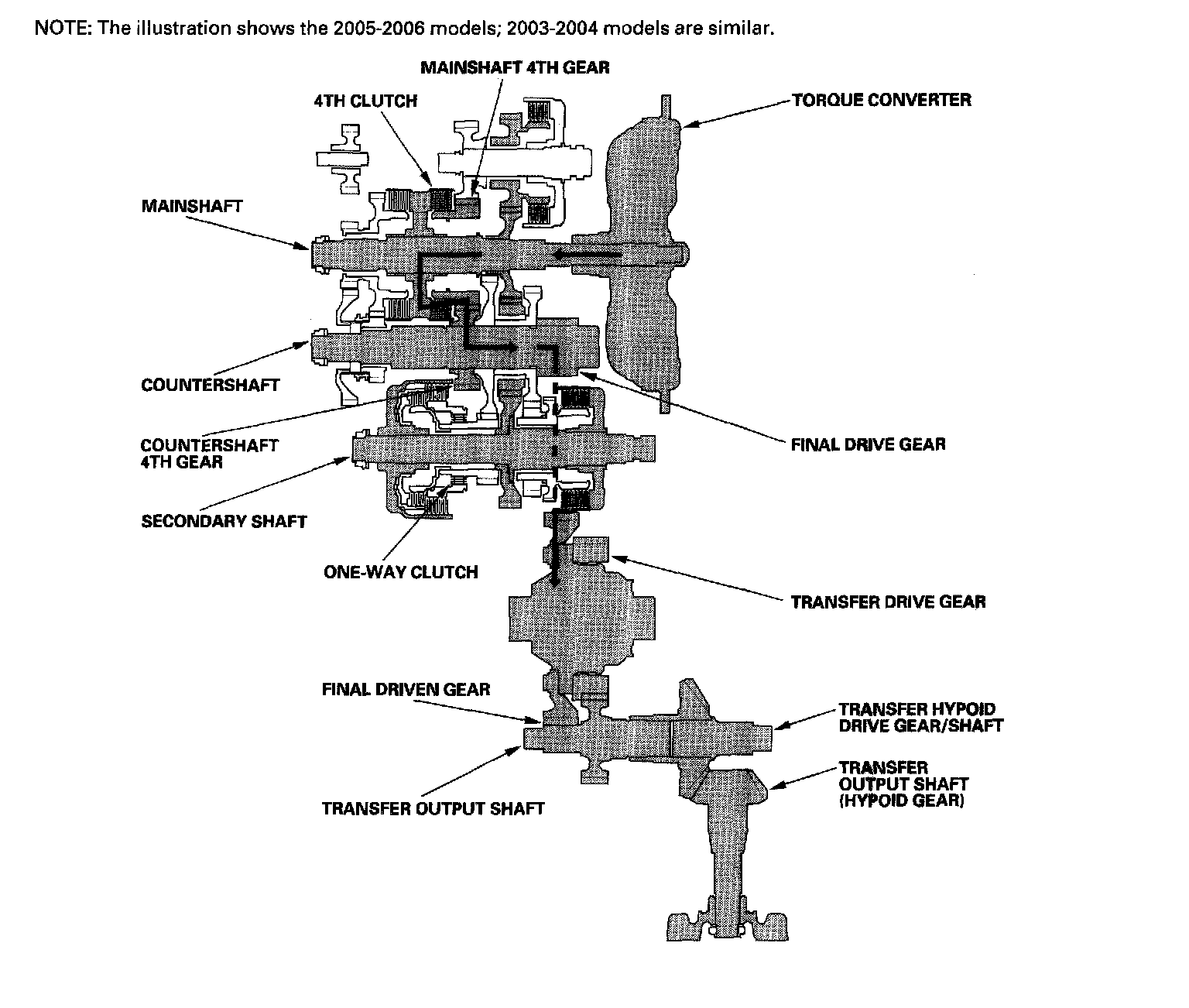 NOTE: The illustration shows the 2005-2006 models; 2003-2004 models are similar.

MAINSHAFT 4TH GEAR

4TH CLUTCH

TORQUE CONVERTER

MAINSHAFT

COUNTERSHAFT

COUNTERSHAFT 4TH GEAR

FINAL DRIVE GEAR

SECONDARY SHAFT

ONE-WAY CLUTCH

TRANSFER DRIVE GEAR

FINAL DRIVEN GEAR

TRANSFER HYPOID DRIVE GEAR/SHAFT

TRANSFER OUTPUT SHAFT (HYPOID GEAR)

TRANSFER OUTPUT SHAFT