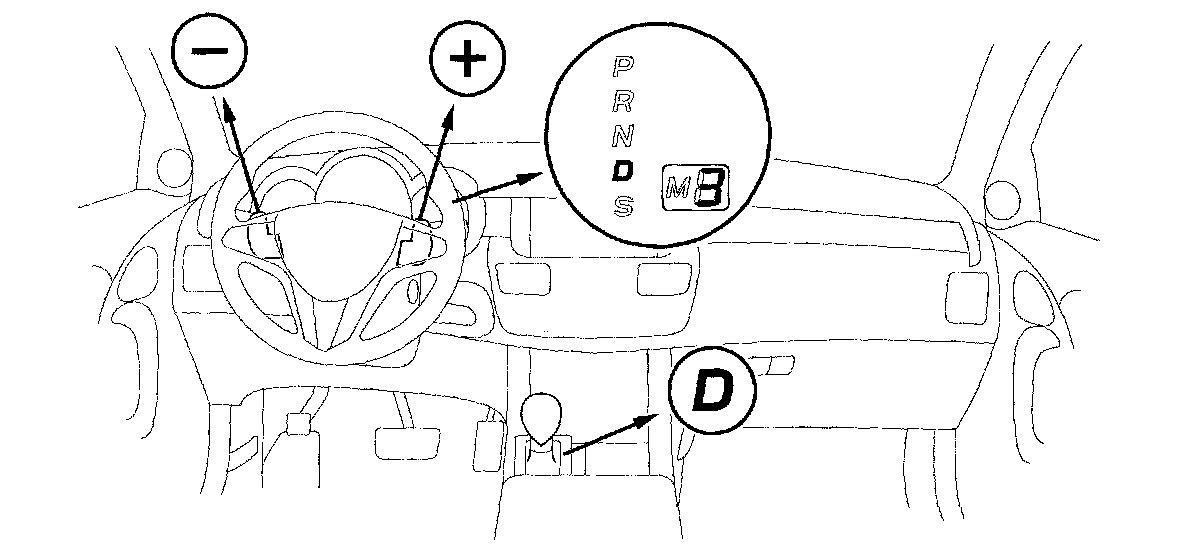 −
+
P
R
N
D
S
M 3
D