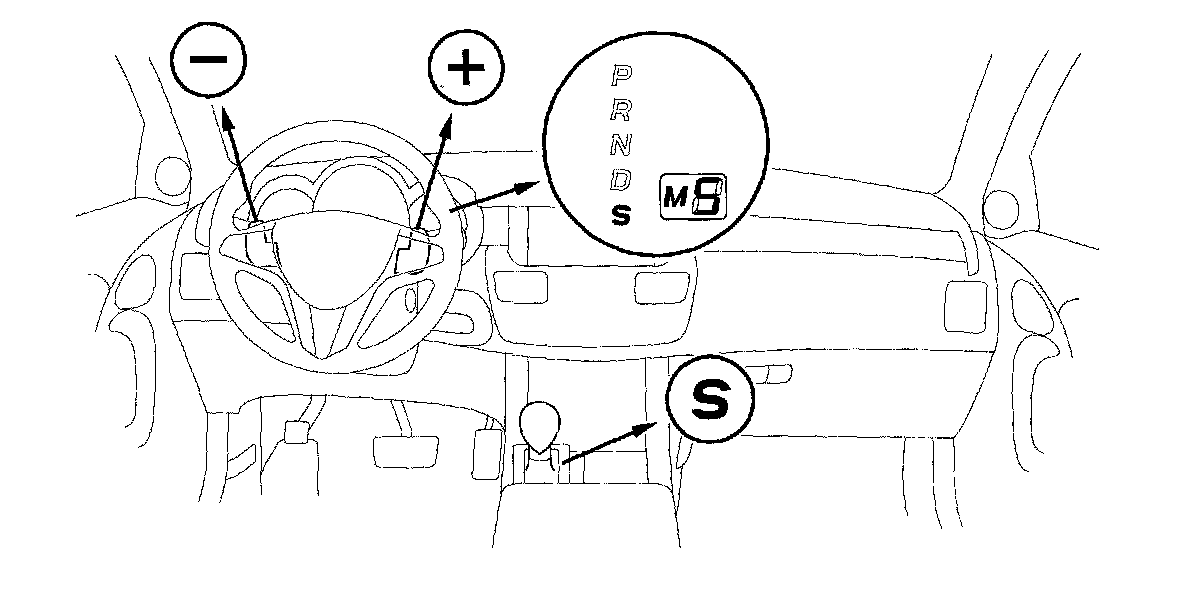 −

+

P
R
N
D
S

M 8

S